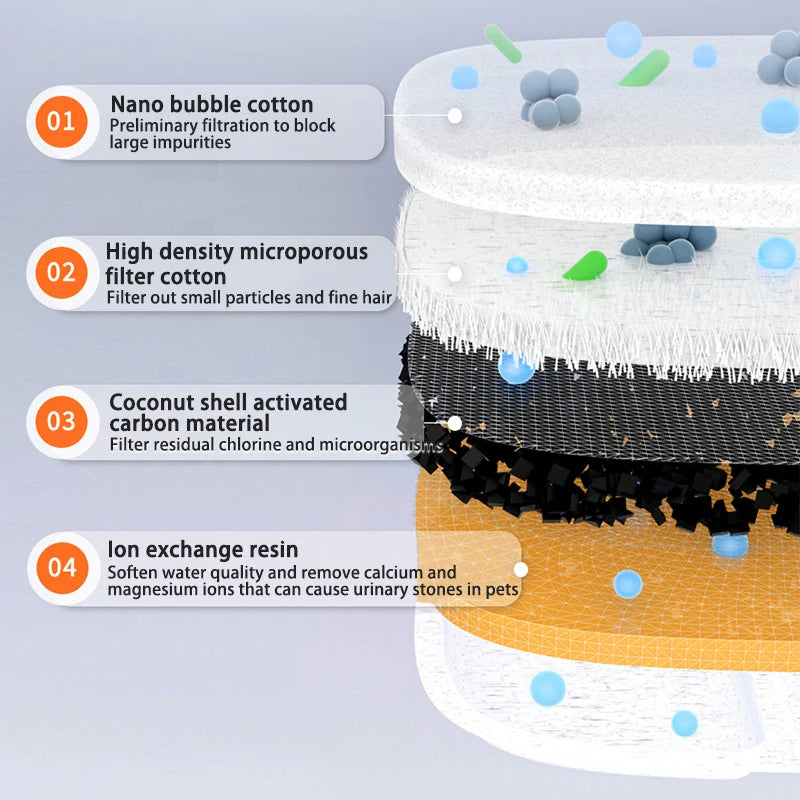 01
Nano bubble cotton
Preliminary filtration to block large impurities

02
High density microporous filter cotton
Filter out small particles and fine hair

03
Coconut shell activated carbon material
Filter residual chlorine and microorganisms

04
Ion exchange resin
Soften water quality and remove calcium and magnesium ions that can cause urinary stones in pets